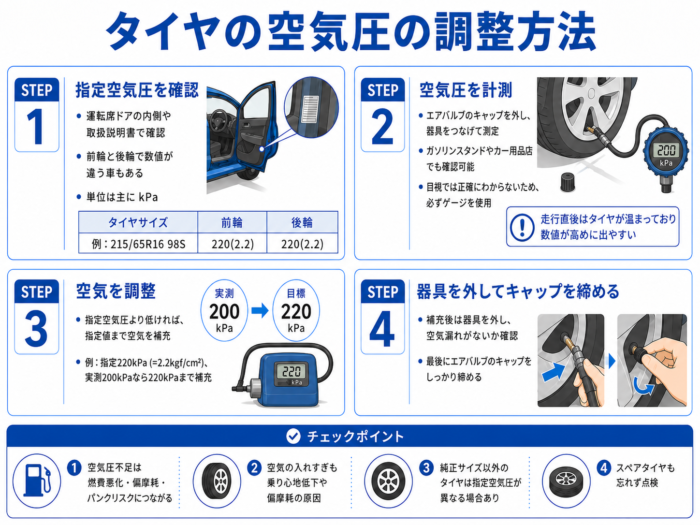 タイヤの空気圧の調整方法

STEP 1
指定空気圧を確認
• 運転席ドアの内側や取扱説明書で確認
• 前輪と後輪で数値が違う車もある
• 単位は主に kPa

| タイヤサイズ | 前輪 | 後輪 |
|---|---|---|
| 例：215/65R16 98S | 220(2.2) | 220(2.2) |

STEP 2
空気圧を計測
• エアバルブのキャップを外し、器具をつなげて測定
• ガソリンスタンドやカー用品店でも確認可能
• 目視では正確にわからないため、必ずゲージを使用
200
kPa
走行直後はタイヤが温まっており数値が高めに出やすい

STEP 3
空気を調整
• 指定空気圧より低ければ、指定値まで空気を補充
• 例：指定220kPa (=2.2kgf/cm²)、実測200kPaなら220kPaまで補充
実測
200
kPa
目標
220
kPa
220
kPa

STEP 4
器具を外してキャップを締める
• 補充後は器具を外し、空気漏れがないか確認
• 最後にエアバルブのキャップをしっかり締める

チェックポイント
1 空気圧不足は燃費悪化・偏摩耗・パンクリスクにつながる
2 空気の入れすぎも乗り心地低下や偏摩耗の原因
3 純正サイズ以外のタイヤは指定空気圧が異なる場合あり
4 スペアタイヤも忘れず点検